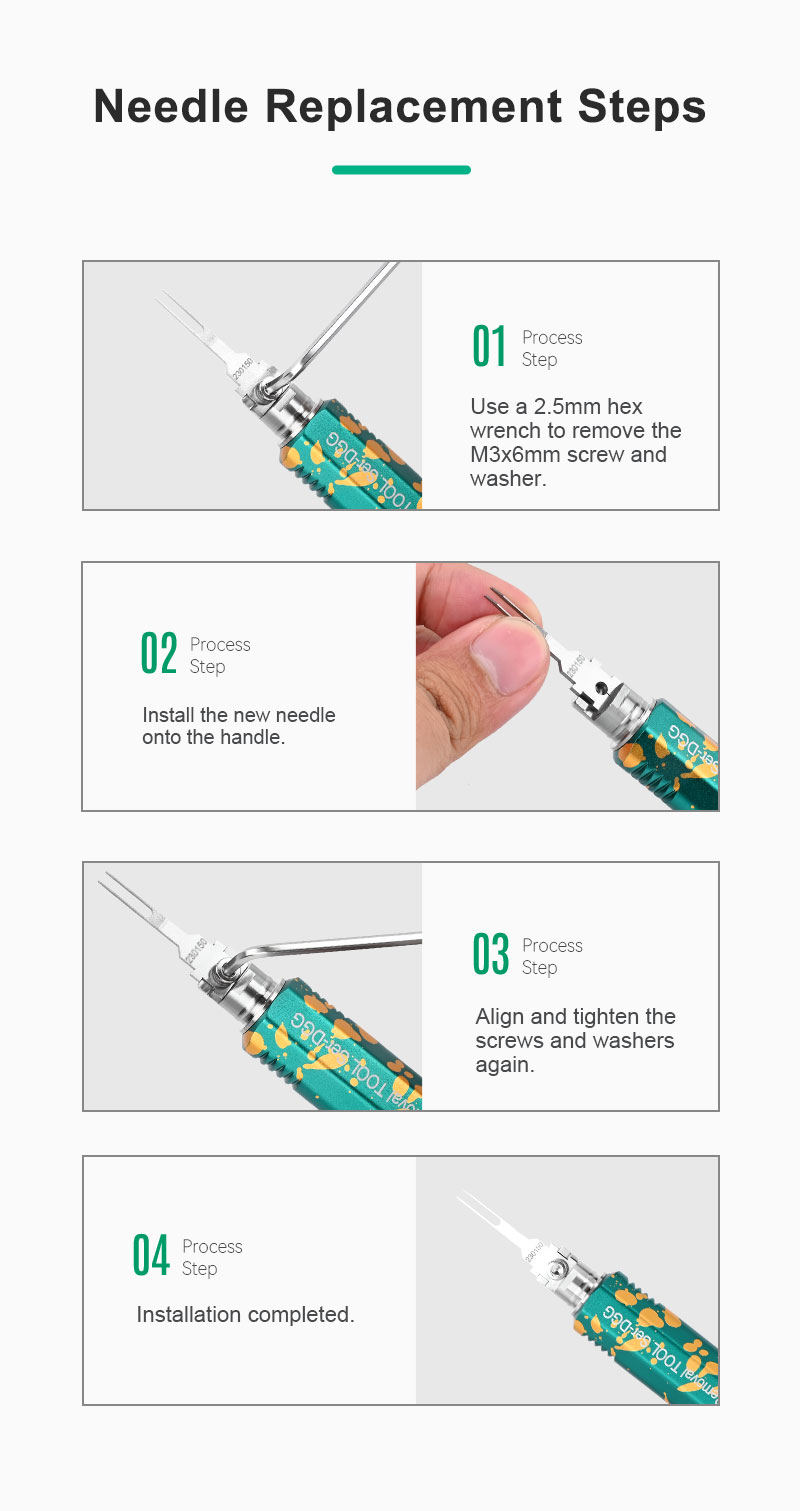 Needle Replacement Steps

01 Process Step

Use a 2.5mm hex wrench to remove the M3x6mm screw and washer.

02 Process Step

Install the new needle onto the handle.

03 Process Step

Align and tighten the screws and washers again.

04 Process Step

Installation completed.