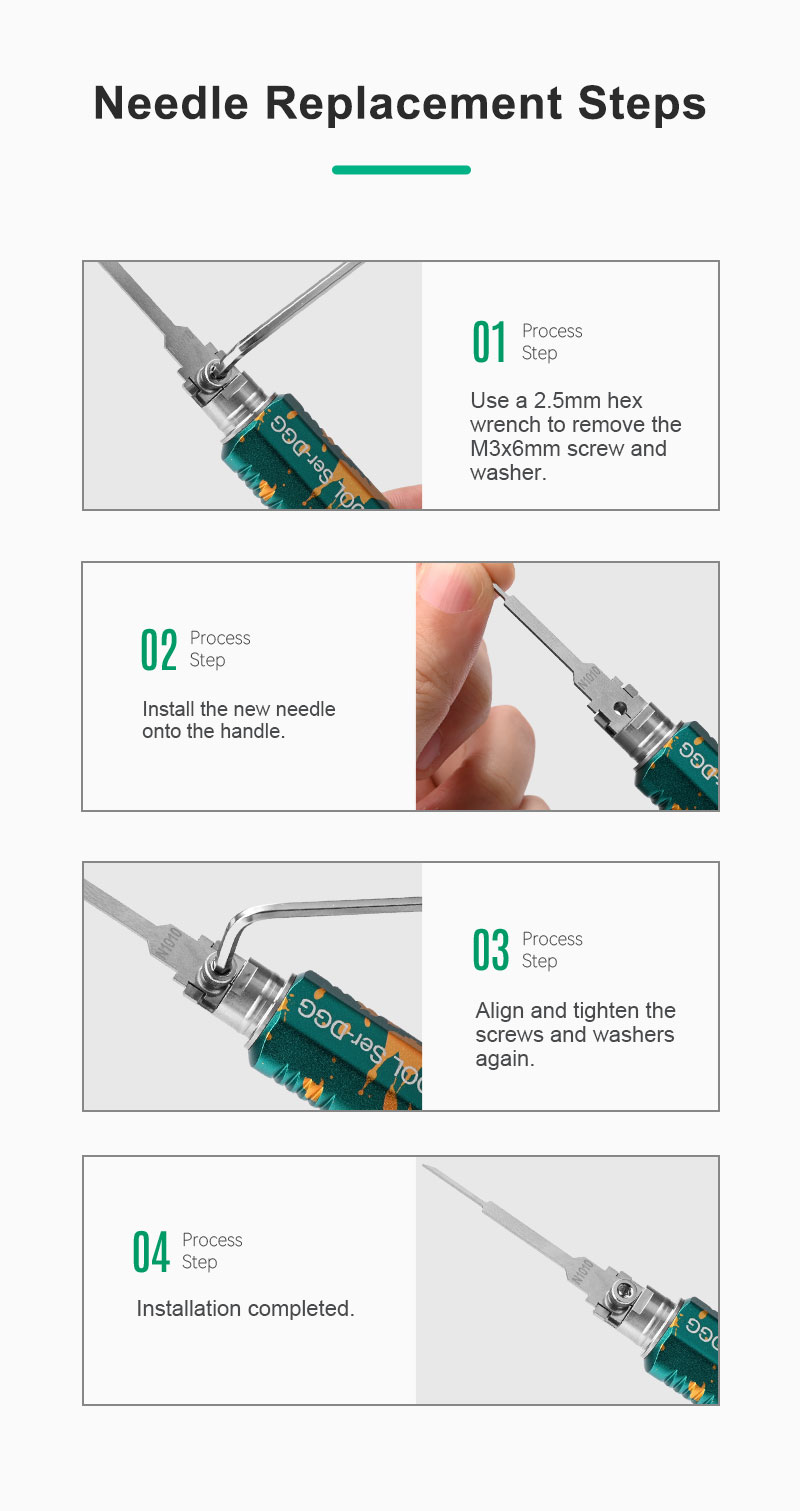 Needle Replacement Steps

01 Process Step

Use a 2.5mm hex wrench to remove the M3x6mm screw and washer.

02 Process Step

Install the new needle onto the handle.

03 Process Step

Align and tighten the screws and washers again.

04 Process Step

Installation completed.