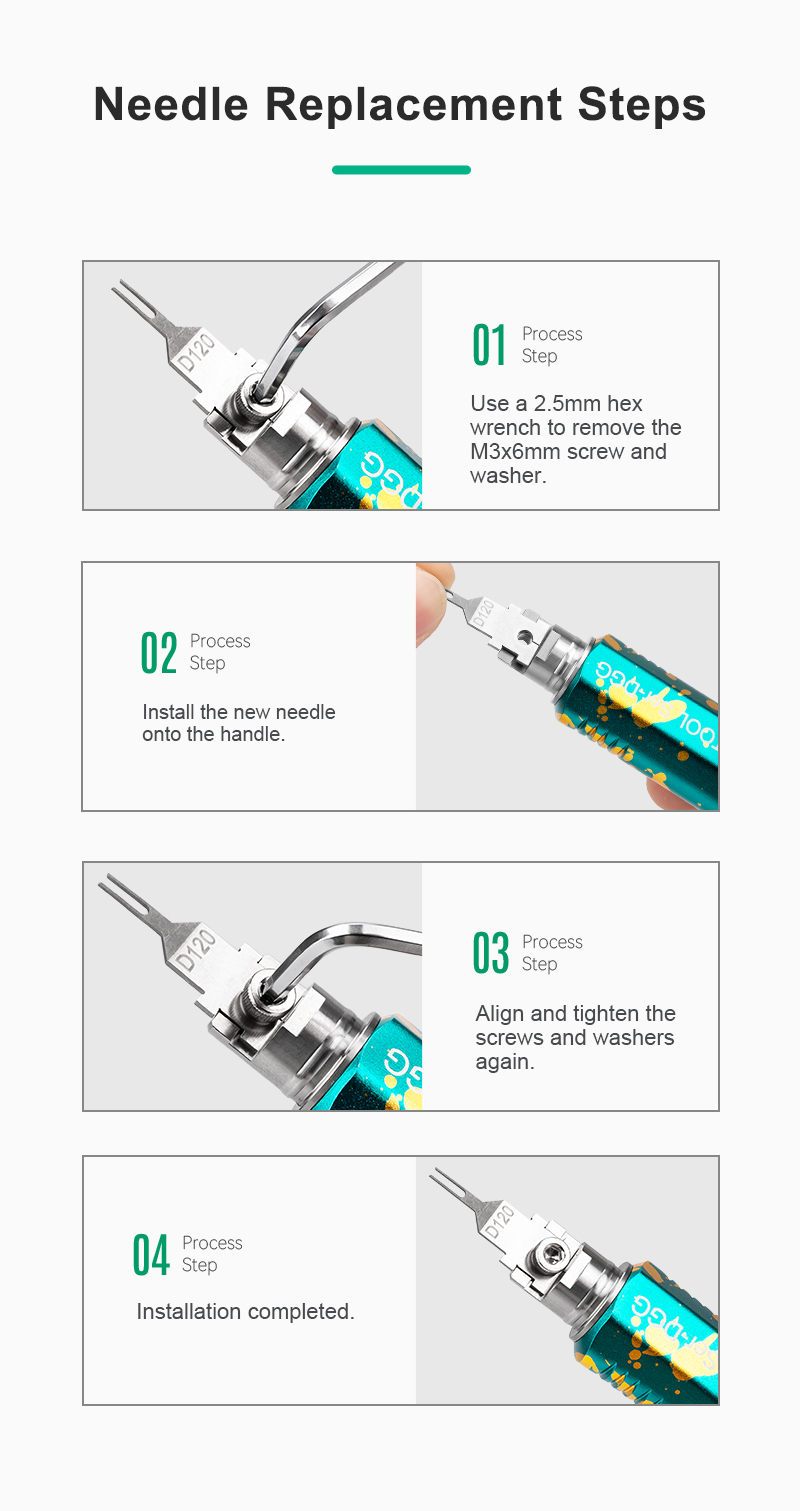 Needle Replacement Steps

D120

01 Process Step

Use a 2.5mm hex wrench to remove the M3x6mm screw and washer.

02 Process Step

Install the new needle onto the handle.

D120

D120

03 Process Step

Align and tighten the screws and washers again.

04 Process Step

Installation completed.

D120