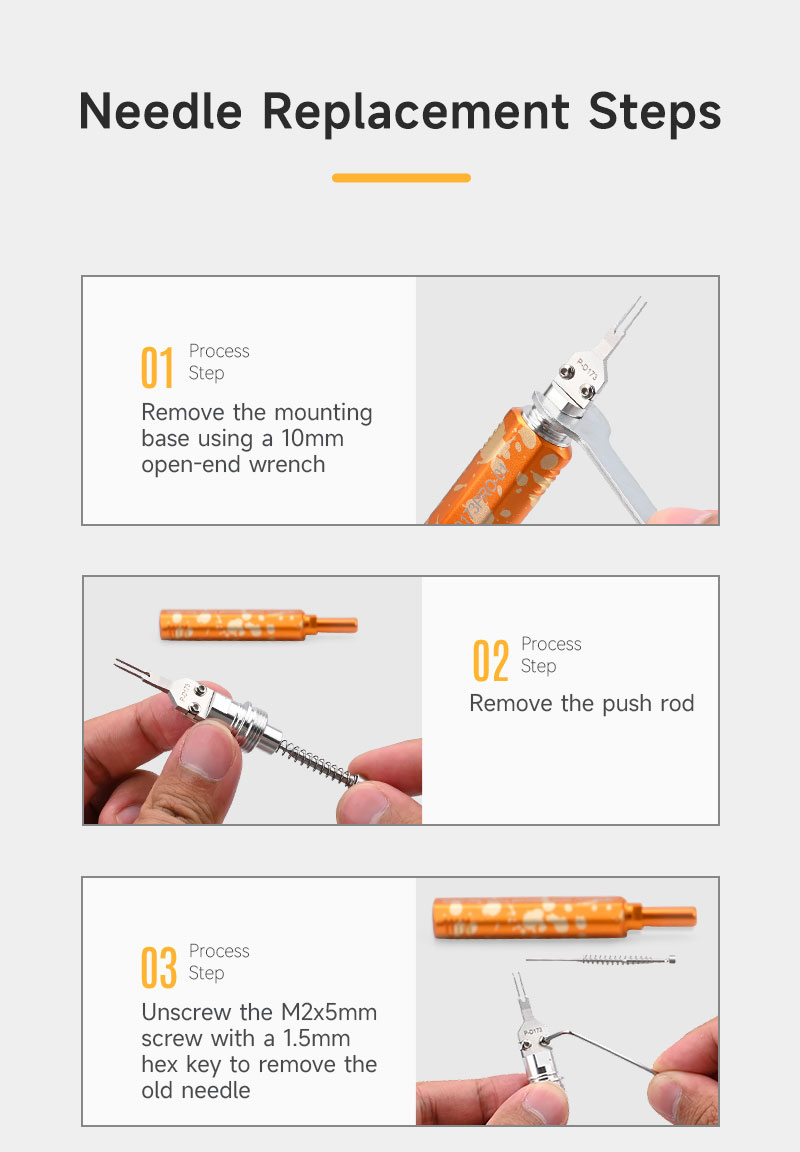 Needle Replacement Steps

01 Process Step

Remove the mounting base using a 10mm open-end wrench

P-D173

02 Process Step

Remove the push rod

03 Process Step

Unscrew the M2x5mm screw with a 1.5mm hex key to remove the old needle

P-D173