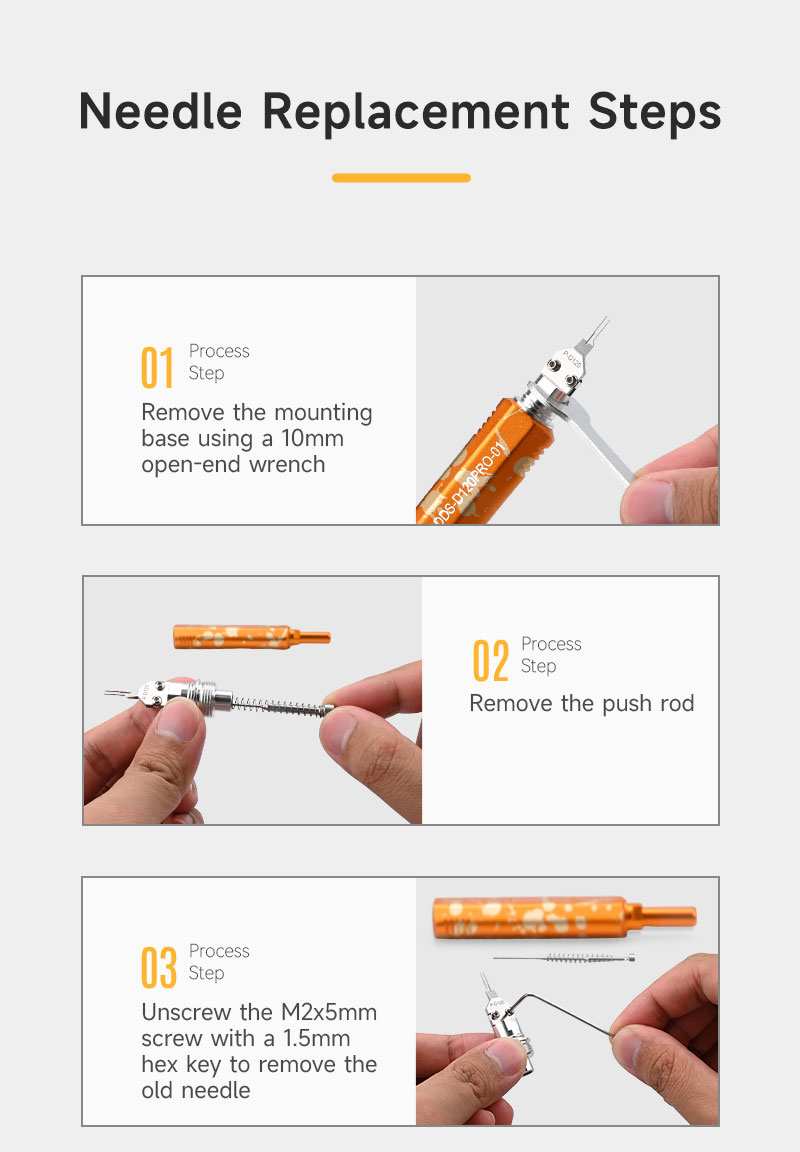 Needle Replacement Steps

01 Process Step

Remove the mounting base using a 10mm open-end wrench

ODS-P120PRO-01

02 Process Step

Remove the push rod

03 Process Step

Unscrew the M2x5mm screw with a 1.5mm hex key to remove the old needle