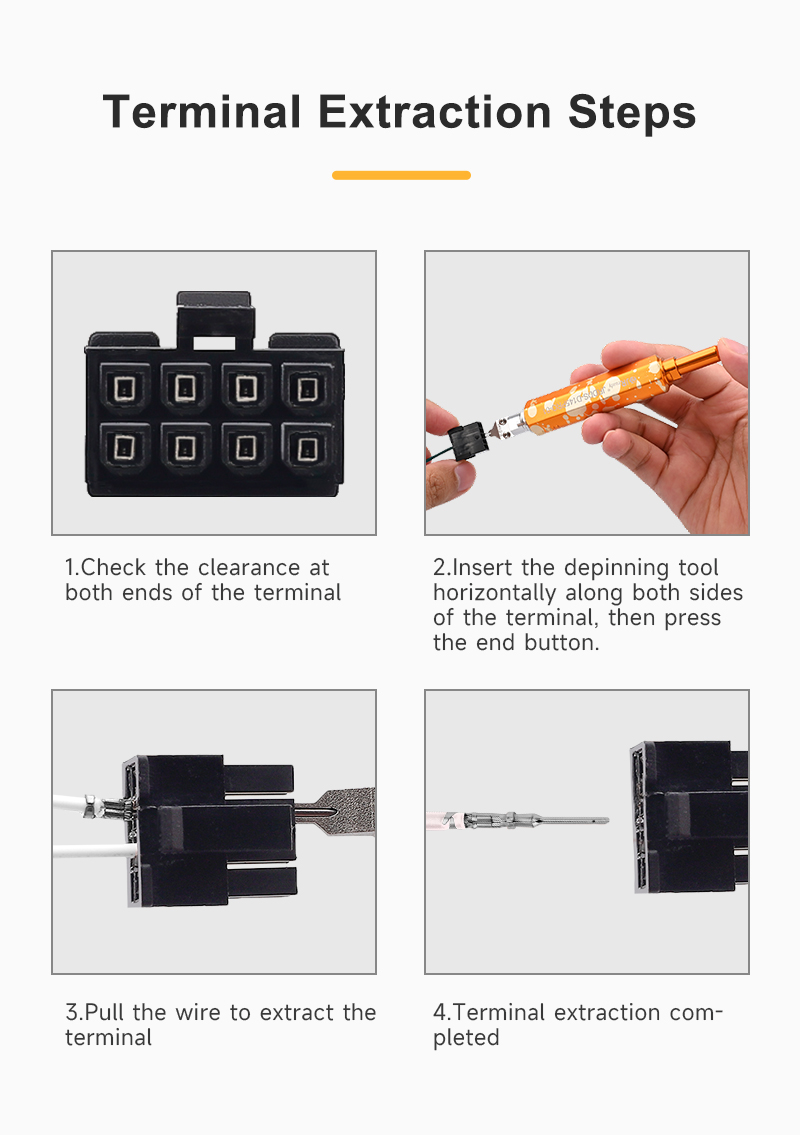 Terminal Extraction Steps

1.Check the clearance at both ends of the terminal

2.Insert the depinning tool horizontally along both sides of the terminal, then press the end button.

3.Pull the wire to extract the terminal

4.Terminal extraction completed