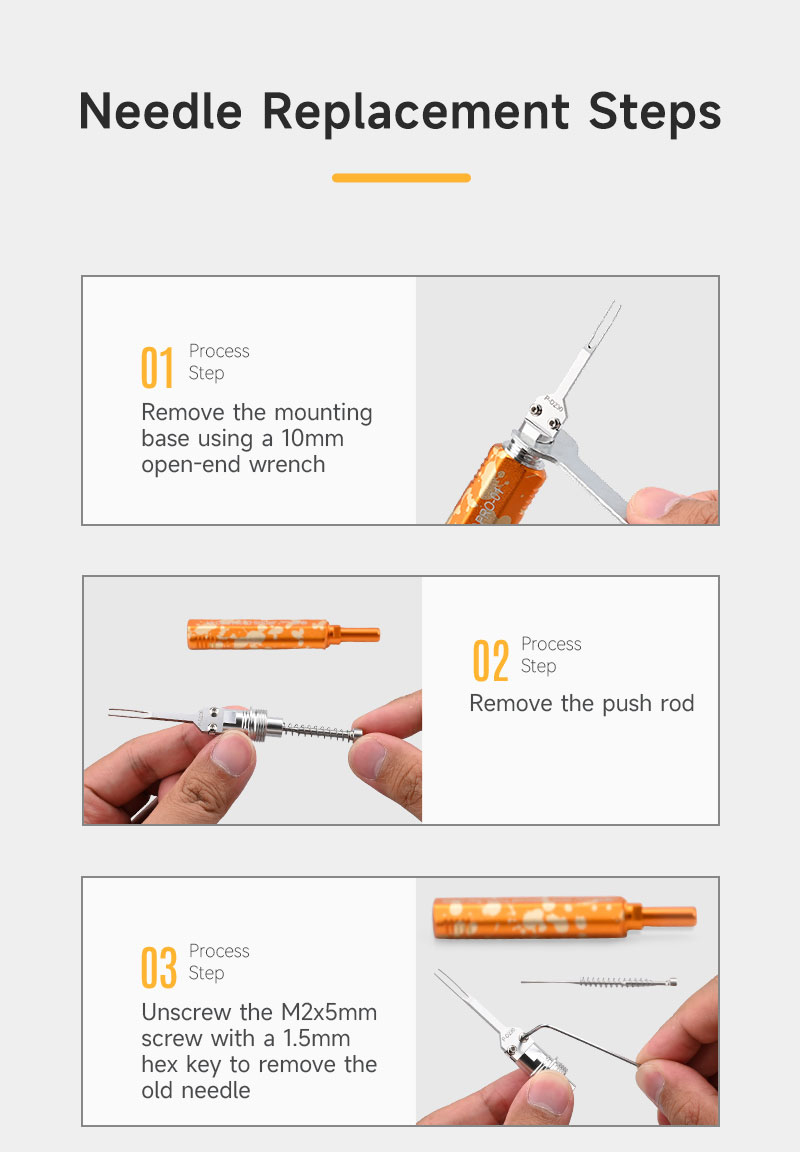 Needle Replacement Steps

01 Process Step

Remove the mounting base using a 10mm open-end wrench

02 Process Step

Remove the push rod

03 Process Step

Unscrew the M2x5mm screw with a 1.5mm hex key to remove the old needle