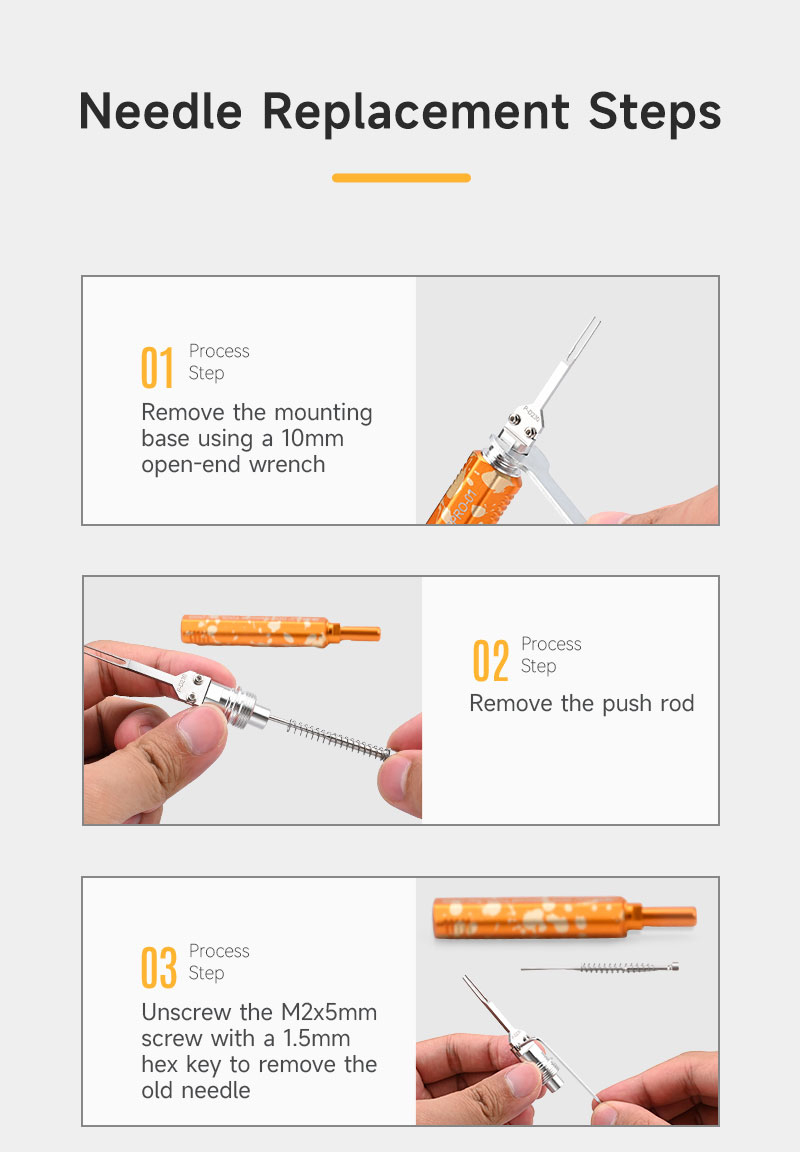 Needle Replacement Steps

01 Process Step

Remove the mounting base using a 10mm open-end wrench

02 Process Step

Remove the push rod

03 Process Step

Unscrew the M2x5mm screw with a 1.5mm hex key to remove the old needle