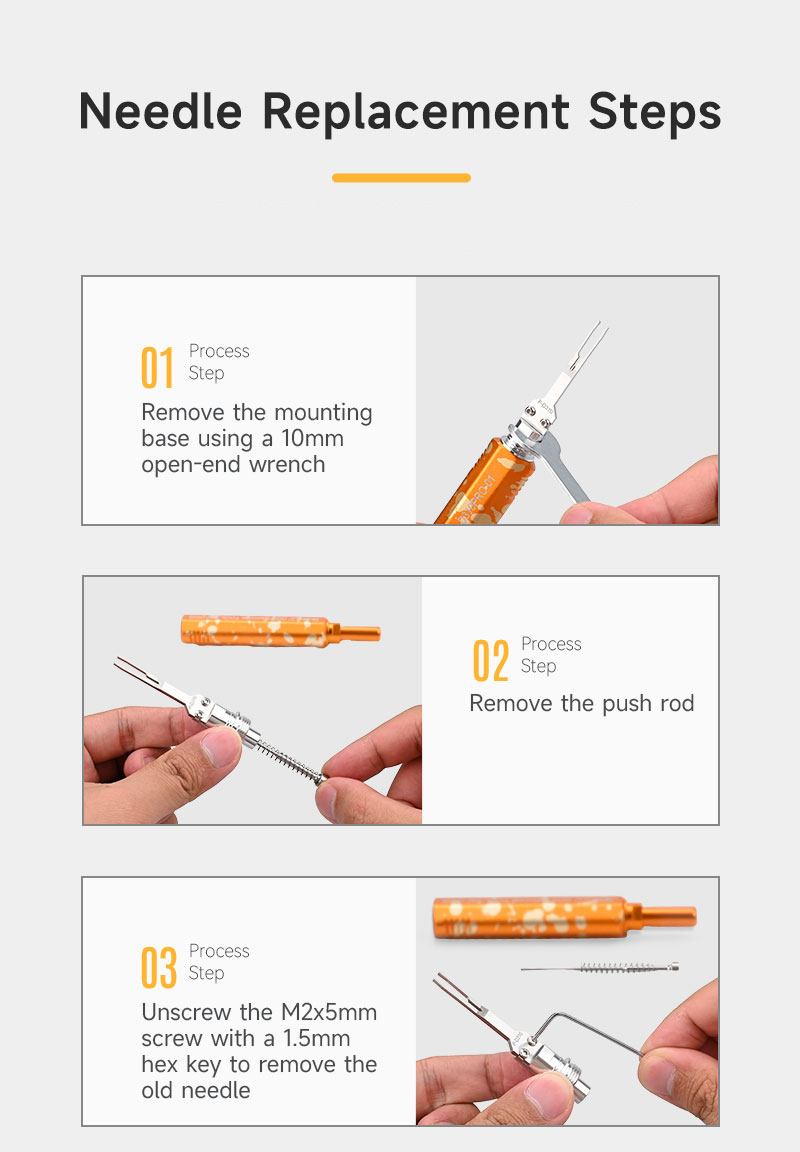 Needle Replacement Steps

01 Process Step

Remove the mounting base using a 10mm open-end wrench

02 Process Step

Remove the push rod

03 Process Step

Unscrew the M2x5mm screw with a 1.5mm hex key to remove the old needle