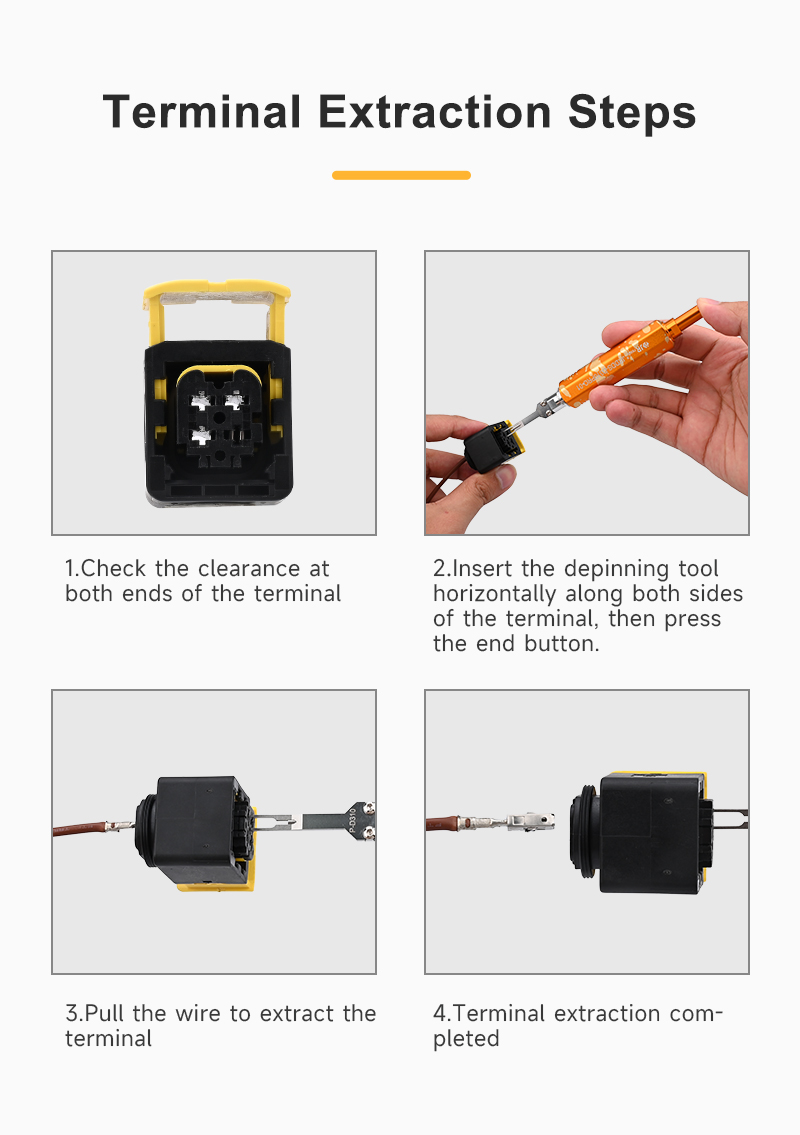 Terminal Extraction Steps

1.Check the clearance at both ends of the terminal

2.Insert the depinning tool horizontally along both sides of the terminal, then press the end button.

P-0310

3.Pull the wire to extract the terminal

4.Terminal extraction completed