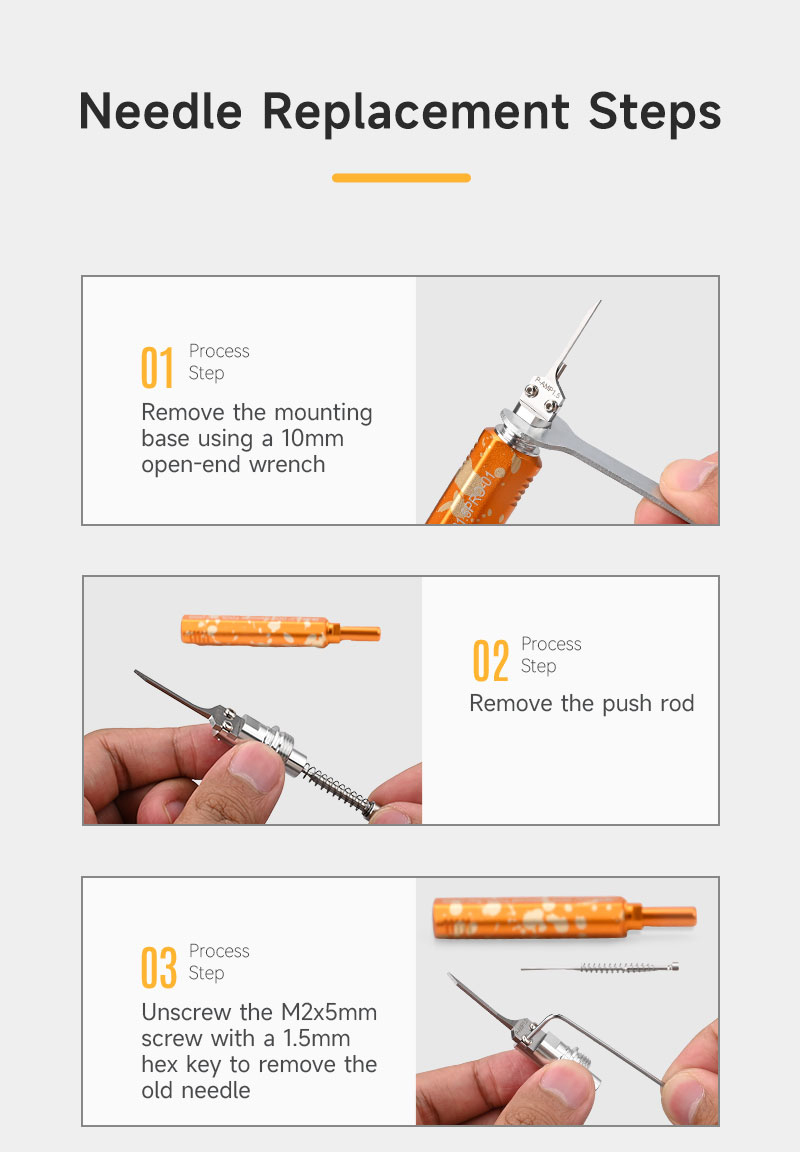 Needle Replacement Steps

01 Process Step

Remove the mounting base using a 10mm open-end wrench

02 Process Step

Remove the push rod

03 Process Step

Unscrew the M2x5mm screw with a 1.5mm hex key to remove the old needle