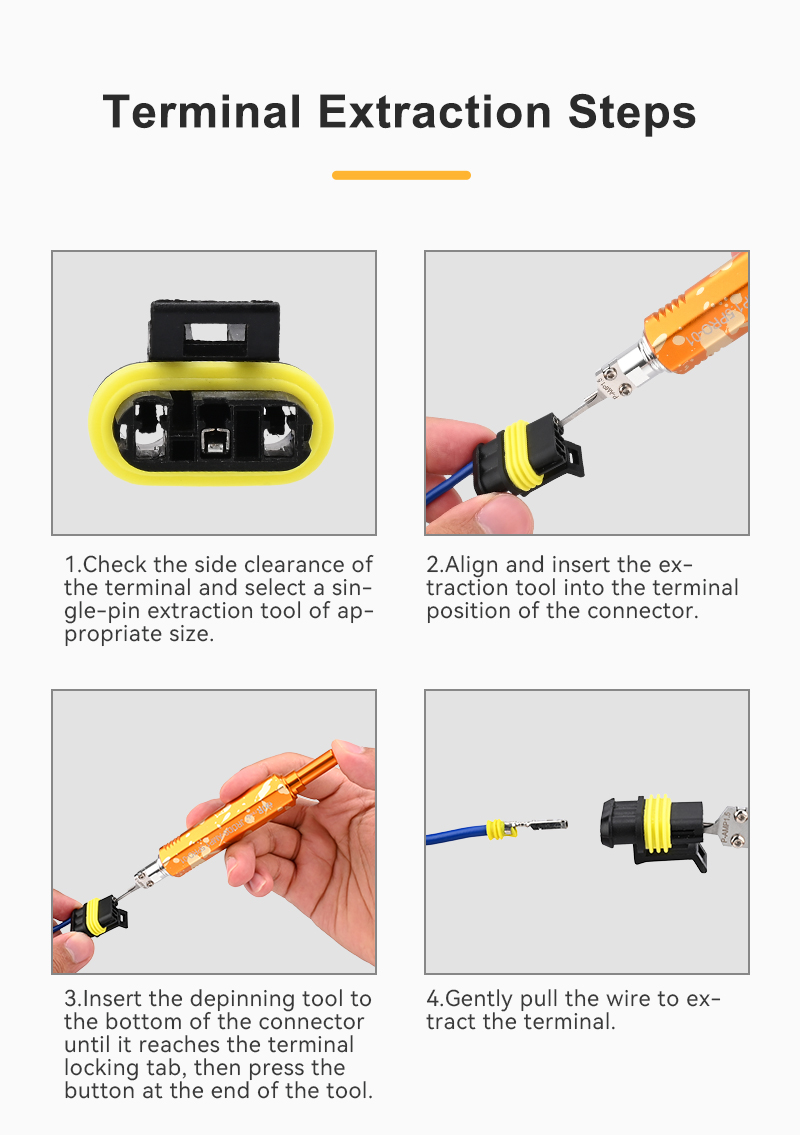 Terminal Extraction Steps

1.Check the side clearance of the terminal and select a single-pin extraction tool of appropriate size.

2.Align and insert the extraction tool into the terminal position of the connector.

3.Insert the depinning tool to the bottom of the connector until it reaches the terminal locking tab, then press the button at the end of the tool.

4.Gently pull the wire to extract the terminal.