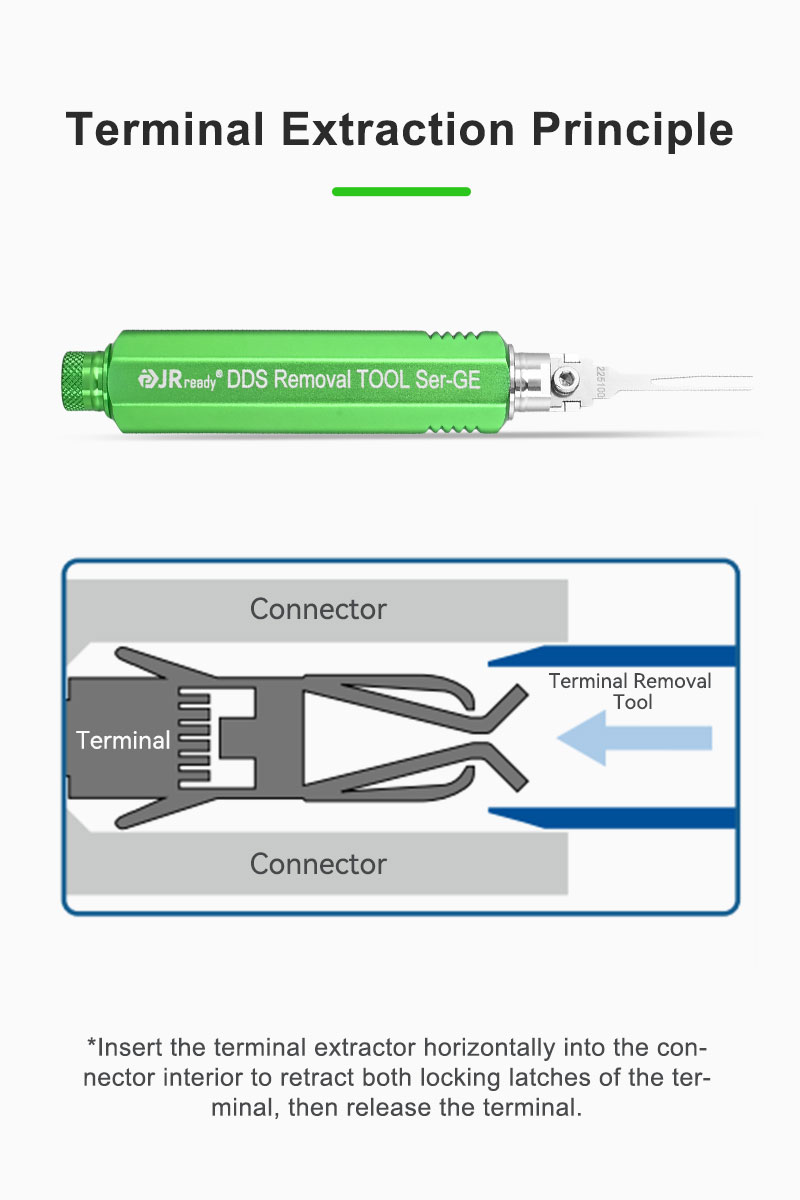 Terminal Extraction Principle

JRready® DDS Removal TOOL Ser-GE

225108

Connector

Terminal Removal Tool

Terminal

Connector

*Insert the terminal extractor horizontally into the connector interior to retract both locking latches of the terminal, then release the terminal.