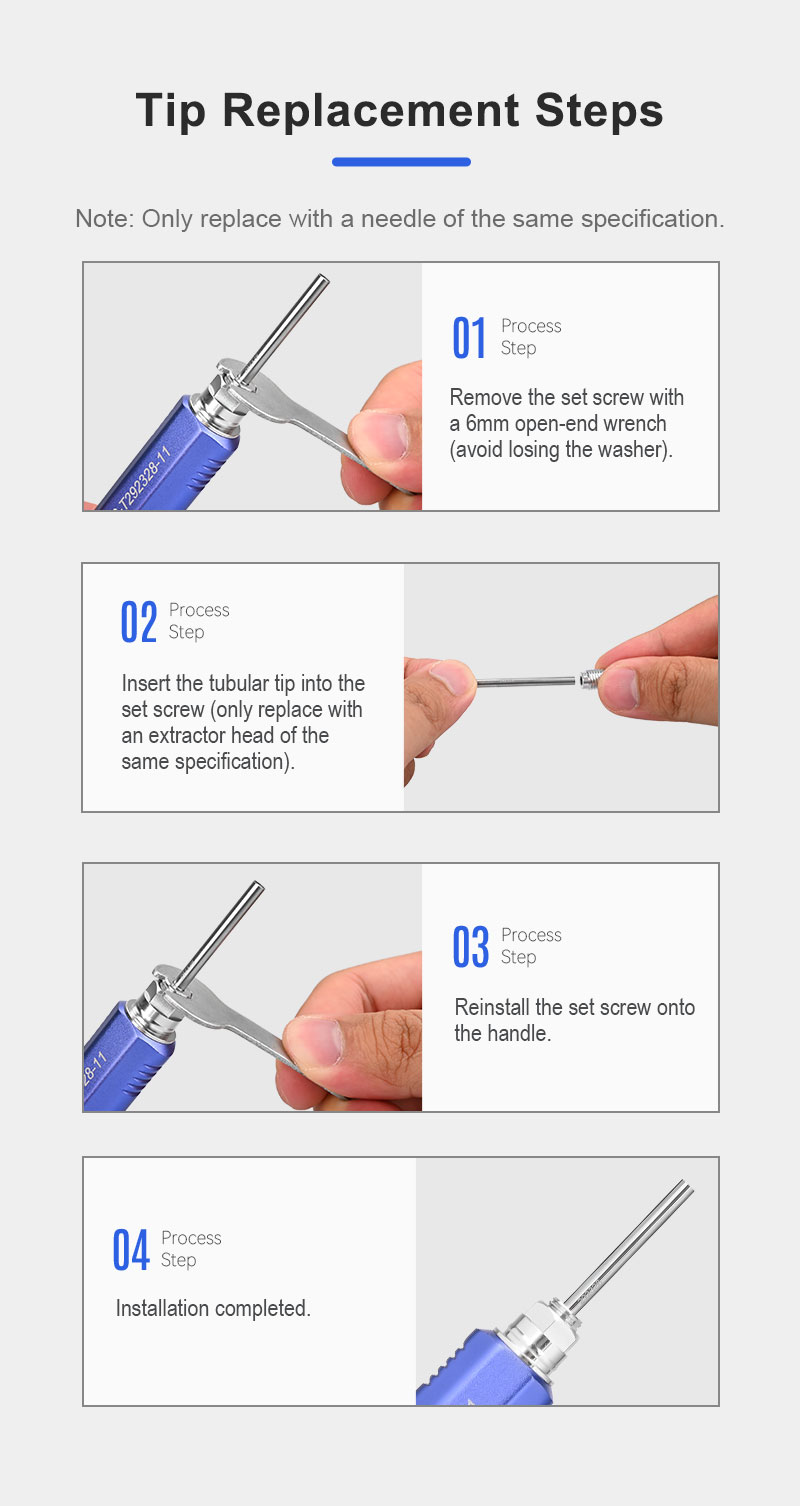 Tip Replacement Steps

Note: Only replace with a needle of the same specification.

T292328-11

01 Process Step

Remove the set screw with a 6mm open-end wrench (avoid losing the washer).

02 Process Step

Insert the tubular tip into the set screw (only replace with an extractor head of the same specification).

28-11

03 Process Step

Reinstall the set screw onto the handle.

04 Process Step

Installation completed.