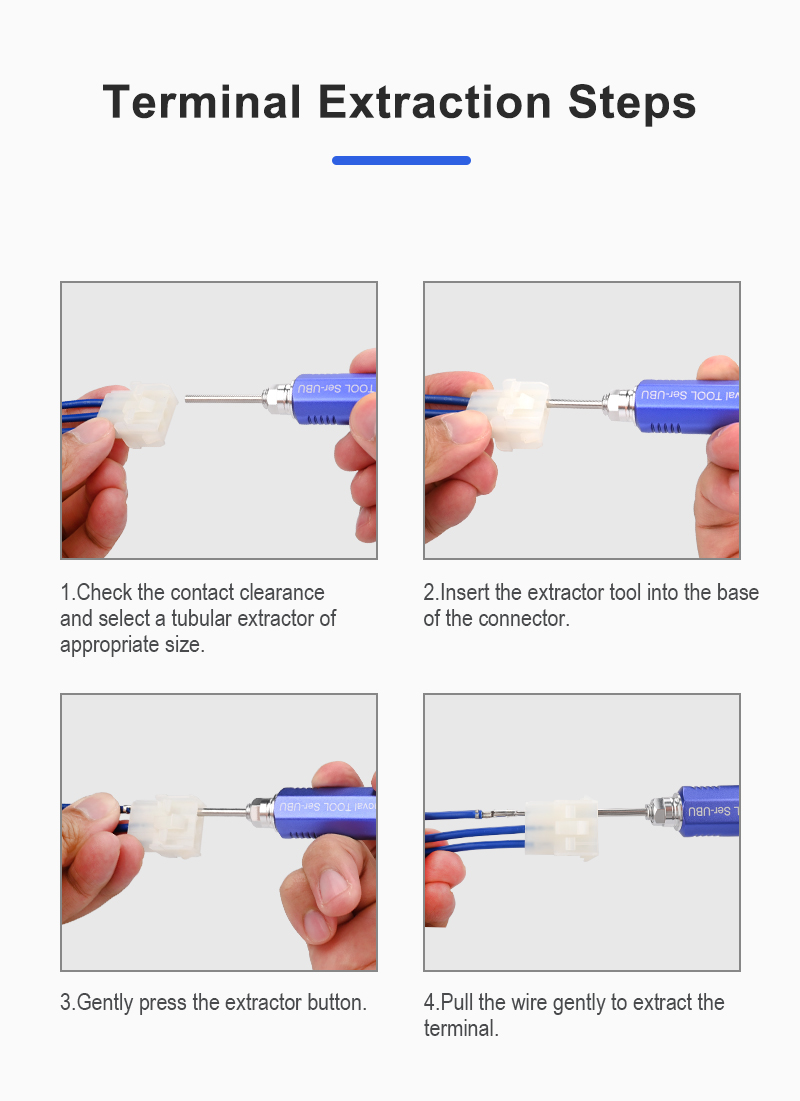 Terminal Extraction Steps

TOOL Ser-UBU

1.Check the contact clearance and select a tubular extractor of appropriate size.

val TOOL Ser-UBU

2.Insert the extractor tool into the base of the connector.

oval TOOL Ser-UBU

3.Gently press the extractor button.

L Ser-UBU

4.Pull the wire gently to extract the terminal.