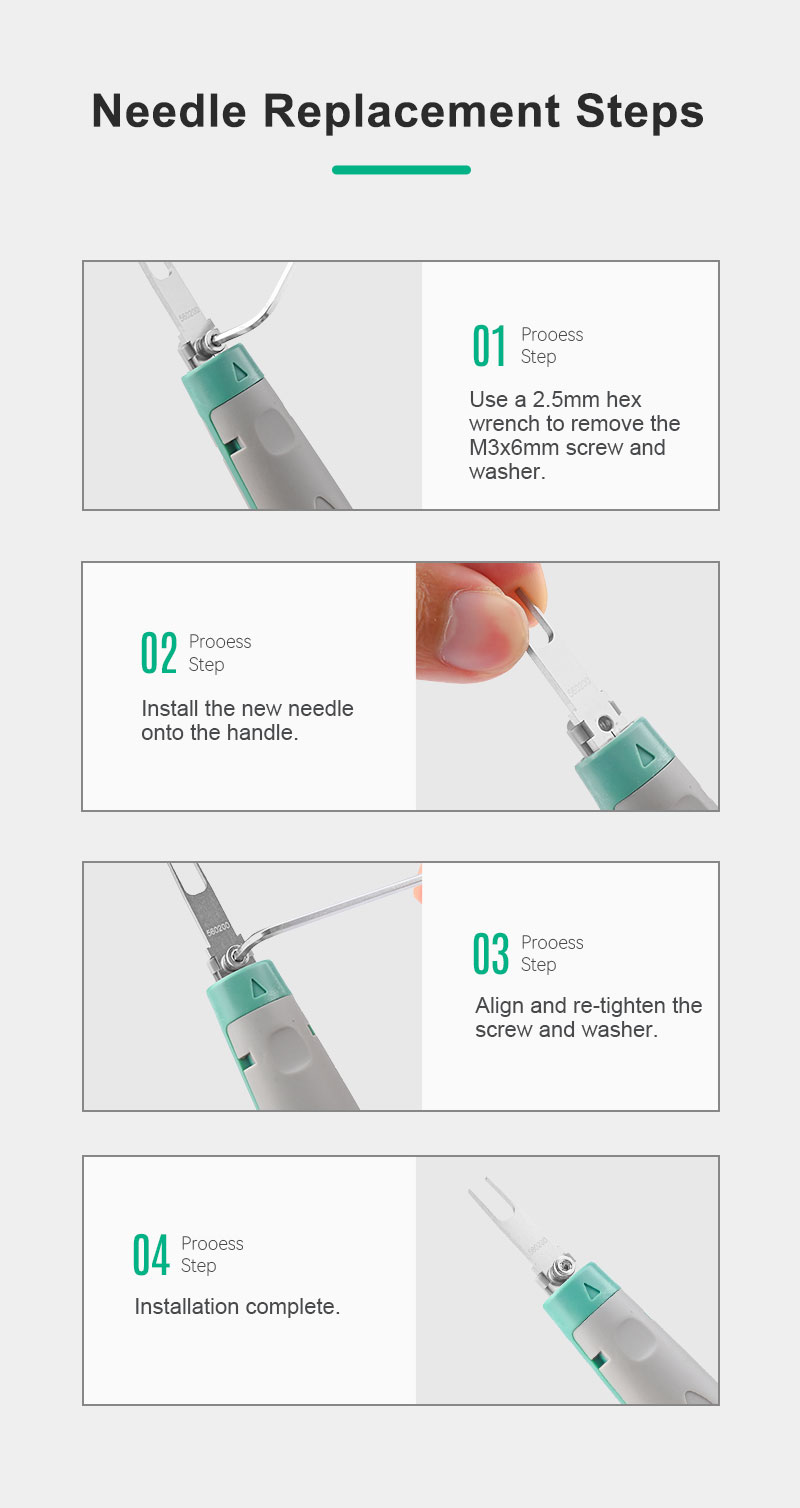 Needle Replacement Steps

560200

01 Prooess Step

Use a 2.5mm hex wrench to remove the M3x6mm screw and washer.

02 Prooess Step

Install the new needle onto the handle.

560200

560200

03 Prooess Step

Align and re-tighten the screw and washer.

04 Prooess Step

Installation complete.

560200