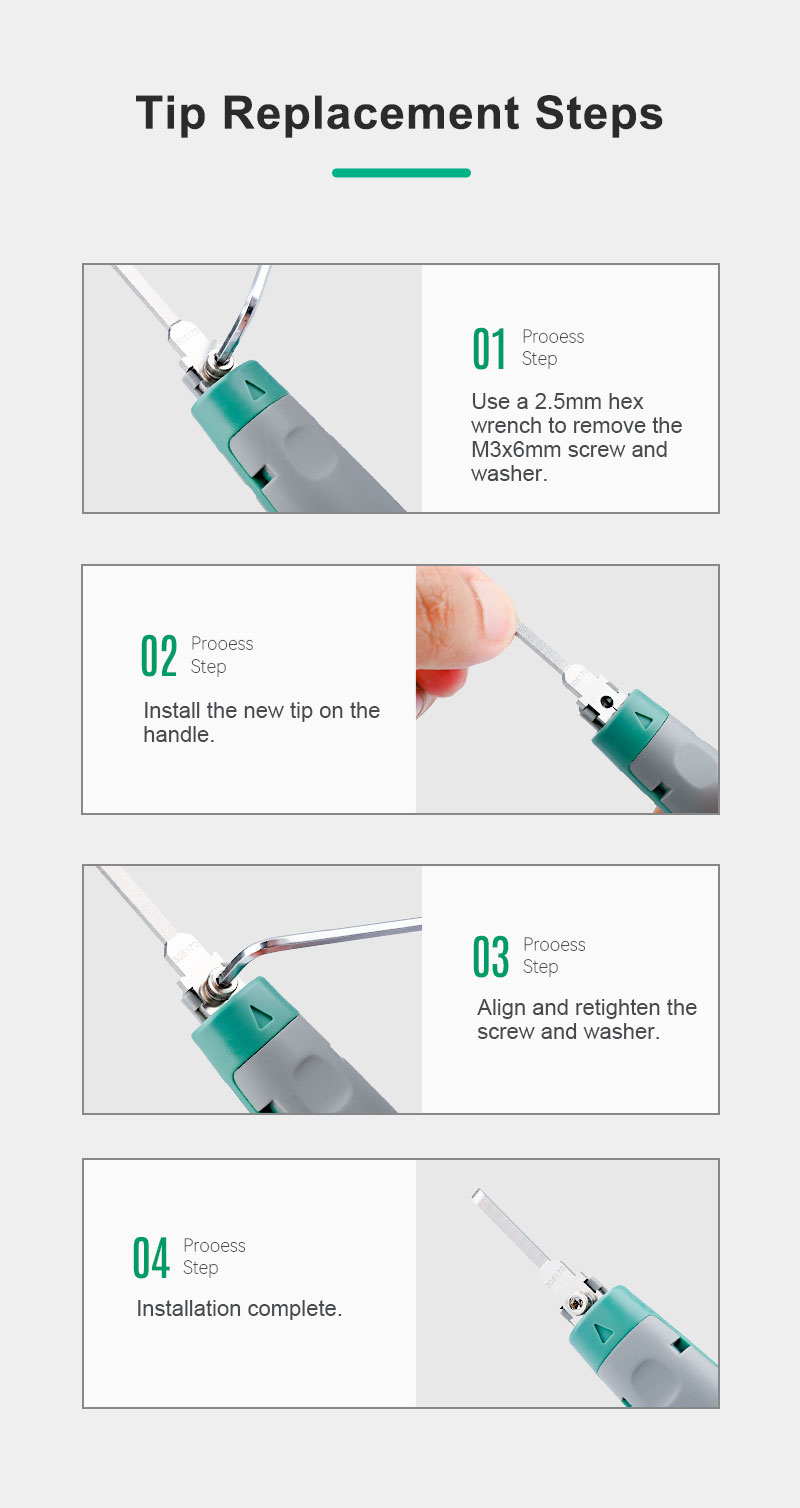 Tip Replacement Steps

01 Prooess Step

Use a 2.5mm hex wrench to remove the M3x6mm screw and washer.

02 Prooess Step

Install the new tip on the handle.

03 Prooess Step

Align and retighten the screw and washer.

04 Prooess Step

Installation complete.