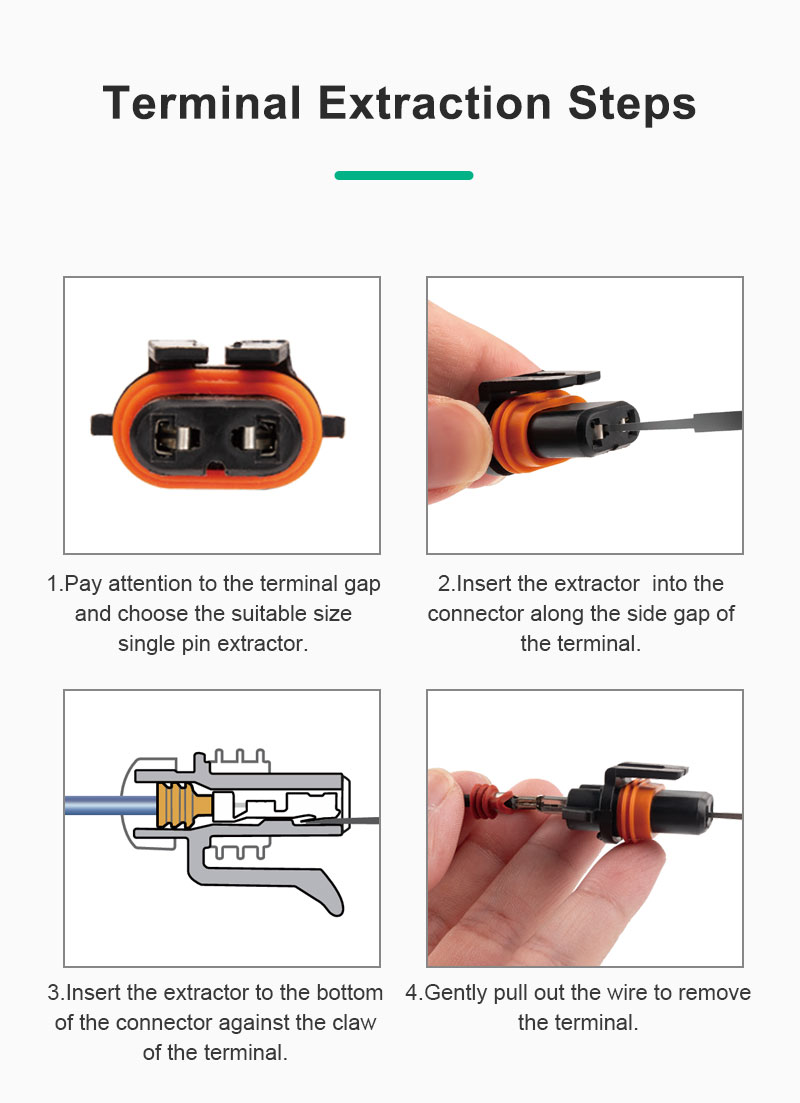 Terminal Extraction Steps

1.Pay attention to the terminal gap and choose the suitable size single pin extractor.

2.Insert the extractor into the connector along the side gap of the terminal.

3.Insert the extractor to the bottom of the connector against the claw of the terminal.

4.Gently pull out the wire to remove the terminal.