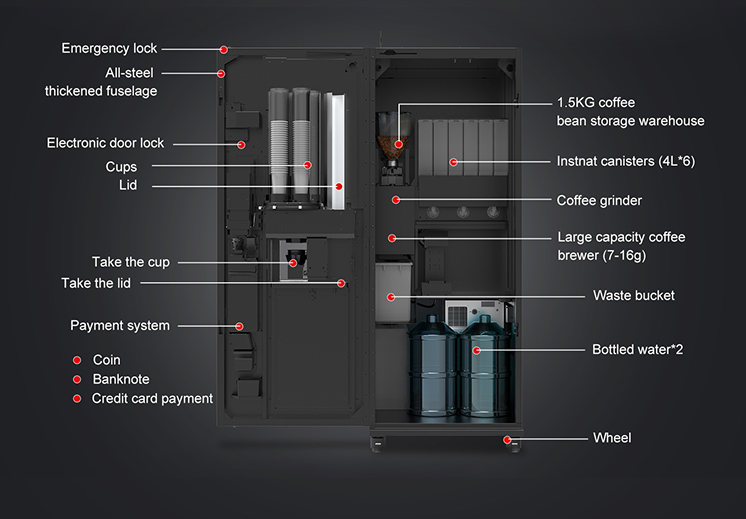 Emergency lock

All-steel
thickened fuselage

Electronic door lock

Cups

Lid

Take the cup

Take the lid

Payment system

Coin

Banknote

Credit card payment

1.5KG coffee
bean storage warehouse

Instnat canisters (4L*6)

Coffee grinder

Large capacity coffee
brewer (7-16g)

Waste bucket

Bottled water*2

Wheel