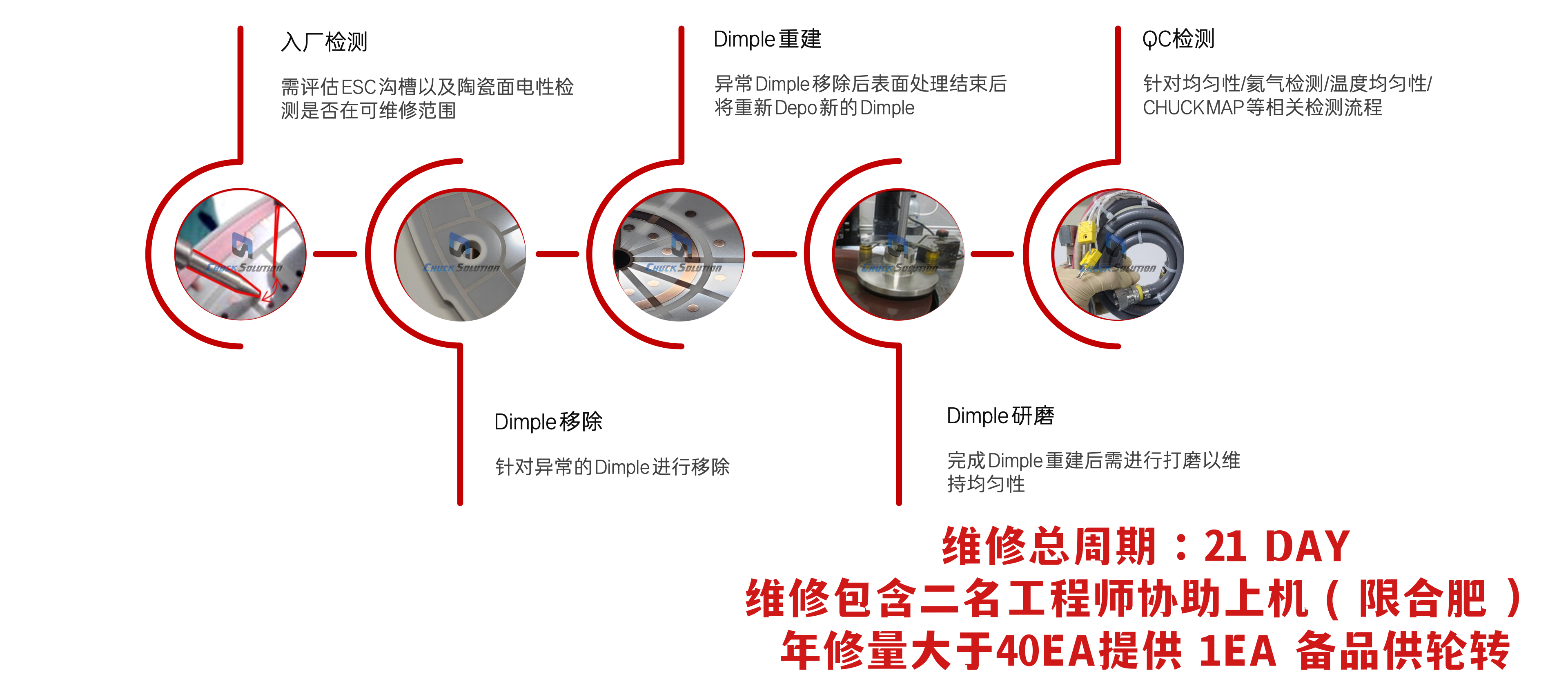 入厂检测

需评估ESC沟槽以及陶瓷面电性检测是否在可维修范围

Dimple重建

异常Dimple移除后表面处理结束后将重新Depo新的Dimple

QC检测

针对均匀性/氦气检测/温度均匀性/CHUCKMAP等相关检测流程

CHUCK SOLUTION

CHUCK SOLUTION

CHUCK SOLUTION

CHUCK SOLUTION

CHUCK SOLUTION

Dimple移除

针对异常的Dimple进行移除

Dimple研磨

完成Dimple重建后需进行打磨以维持均匀性

维修总周期：21 DAY
维修包含二名工程师协助上机（限合肥）
年修量大于40EA提供 1EA 备品供轮转