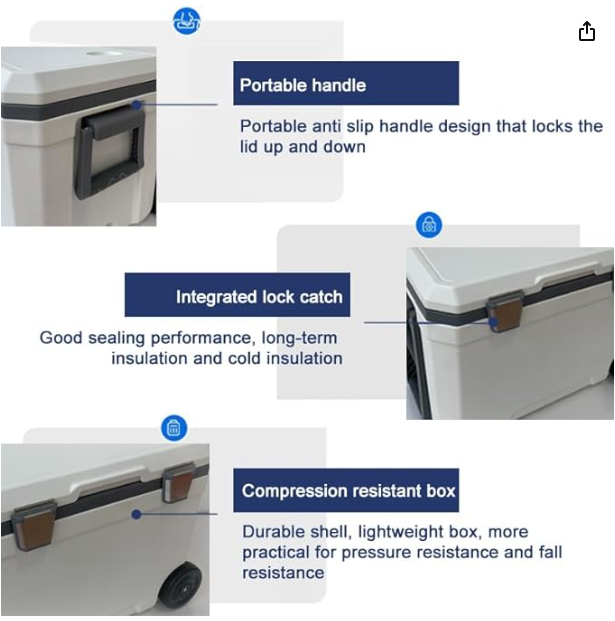 Portable handle

Portable anti slip handle design that locks the lid up and down

Integrated lock catch

Good sealing performance, long-term insulation and cold insulation

Compression resistant box

Durable shell, lightweight box, more practical for pressure resistance and fall resistance