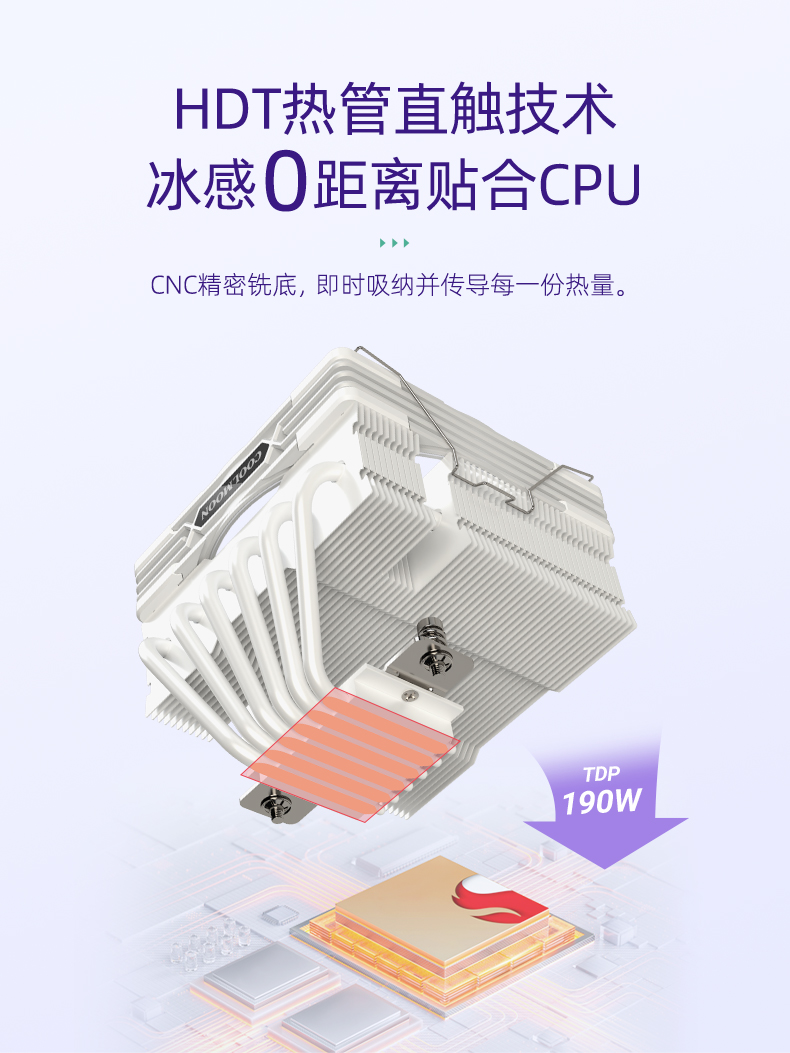 HDT热管直触技术
冰感0距离贴合CPU

CNC精密铣底，即时吸纳并传导每一份热量。

COOLMOON

TDP
190W