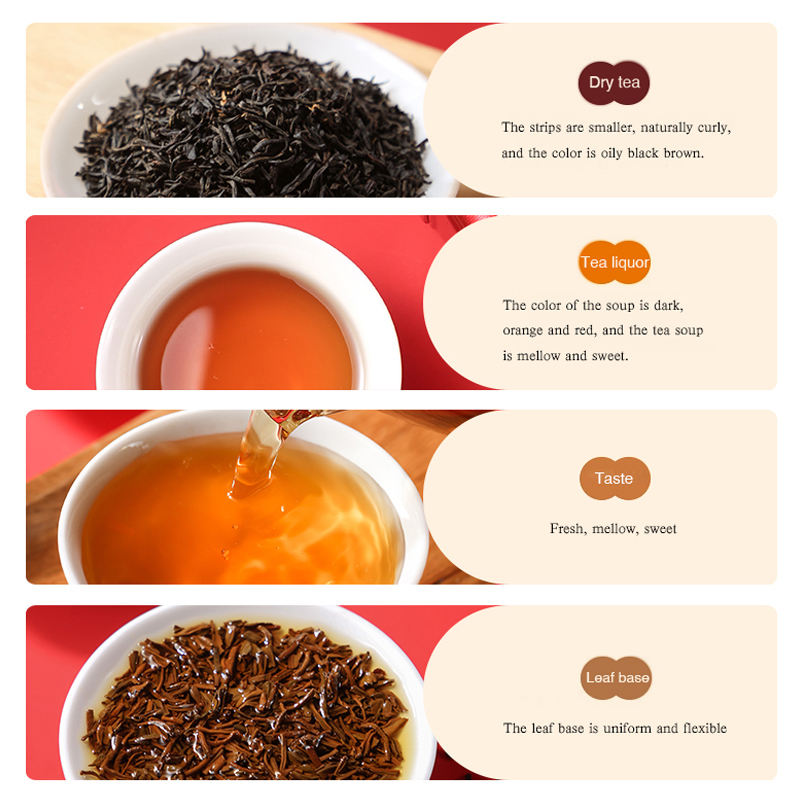 Dry tea

The strips are smaller, naturally curly, and the color is oily black brown.

Tea liquor

The color of the soup is dark, orange and red, and the tea soup is mellow and sweet.

Taste

Fresh, mellow, sweet

Leaf base

The leaf base is uniform and flexible